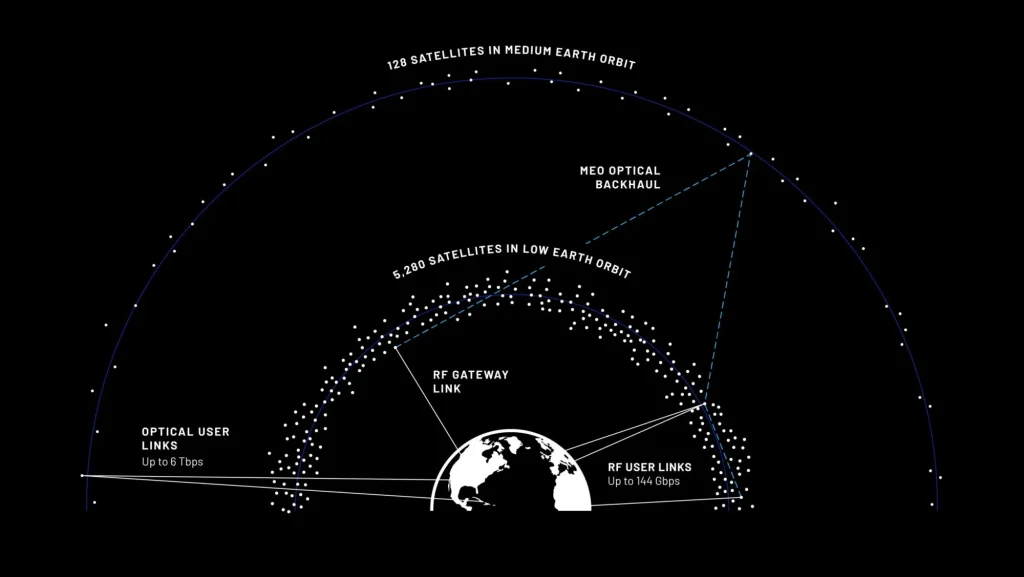 128 SATELLITES IN MEDIUM EARTH ORBIT

MEO OPTICAL BACKHAUL

5,280 SATELLITES IN LOW EARTH ORBIT

RF GATEWAY LINK

OPTICAL USER LINKS
Up to 6 Tbps

RF USER LINKS
Up to 144 Gbps